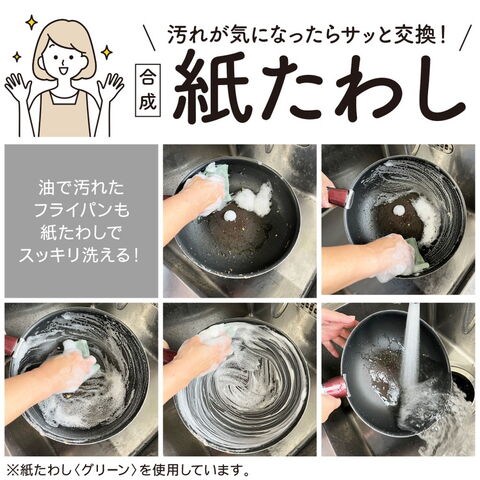 汚れが気になったらサッと交換！

合成

紙たわし

油で汚れた
フライパンも
紙たわしで
スッキリ洗える！

※紙たわし〈グリーン〉を使用しています。