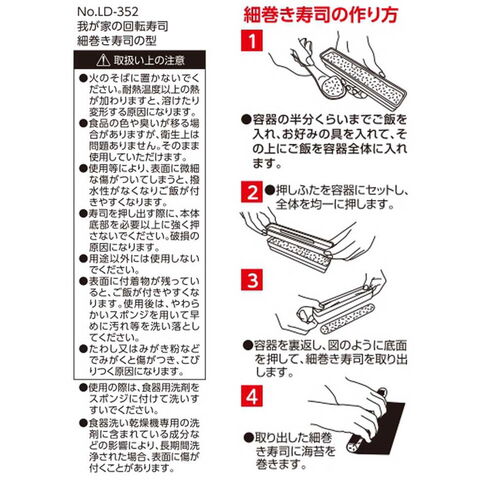 No.LD-352
我が家の回転寿司
細巻き寿司の型

⚠ 取扱い上の注意

●火のそばに置かないでください。耐熱温度以上の熱が加わりますと、溶けたり変形する原因になります。
●食品の色や臭いが移る場合がありますが、衛生上は問題ありません。そのまま使用していただけます。
●使用等により、表面に微細な傷がついてしまうと、撥水性がなくなりご飯が付きやすくなります。
●寿司を押し出す際に、本体底部を必要以上に強く押さないでください。破損の原因になります。
●用途以外には使用しないでください。
●表面に付着物が残っていると、ご飯が付きやすくなります。使用後は、やわらかいスポンジを用いて早めに汚れ等を洗い落としてください。
●たわし又はみがき粉などでみがくと傷がつき、こびりつく原因になります。

●使用の際は、食器用洗剤をスポンジに付けて洗いすすいでください。
●食器洗い乾燥機専用の洗剤に含まれている成分などの影響により、長期間洗浄された場合、表面に傷が付くことがあります。

細巻き寿司の作り方

1
●容器の半分くらいまでご飯を入れ、お好みの具を入れて、その上にご飯を容器全体に入れます。

2
●押しふたを容器にセットし、全体を均一に押します。

3
●容器を裏返し、図のように底面を押して、細巻き寿司を取り出します。

4
●取り出した細巻き寿司に海苔を巻きます。