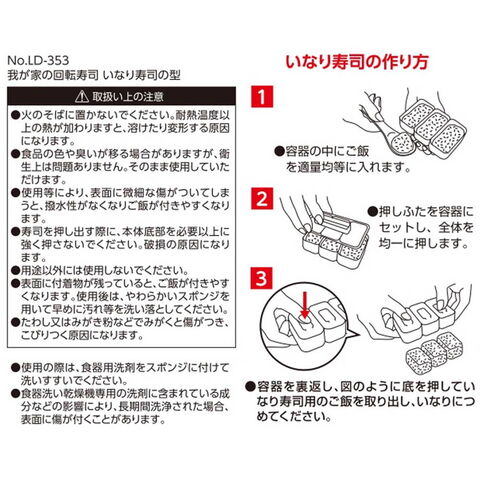 No.LD-353
我が家の回転寿司 いなり寿司の型

⚠ 取扱い上の注意

●火のそばに置かないでください。耐熱温度以上の熱が加わりますと、溶けたり変形する原因になります。
●食品の色や臭いが移る場合がありますが、衛生上は問題ありません。そのまま使用していただけます。
●使用等により、表面に微細な傷がついてしまうと、撥水性がなくなりご飯が付きやすくなります。
●寿司を押し出す際に、本体底部を必要以上に強く押さないでください。破損の原因になります。
●用途以外には使用しないでください。
●表面に付着物が残っていると、ご飯が付きやすくなります。使用後は、やわらかいスポンジを用いて早めに汚れ等を洗い落としてください。
●たわし又はみがき粉などでみがくと傷がつき、こびりつく原因になります。

●使用の際は、食器用洗剤をスポンジに付けて洗いすすいでください。
●食器洗い乾燥機専用の洗剤に含まれている成分などの影響により、長期間洗浄された場合、表面に傷が付くことがあります。

いなり寿司の作り方

1
●容器の中にご飯を適量均等に入れます。

2
●押しふたを容器にセットし、全体を均一に押します。

3
●容器を裏返し、図のように底を押していなり寿司用のご飯を取り出し、いなりにつめてください。