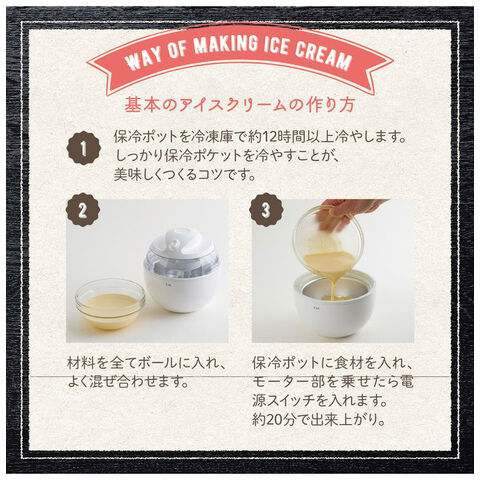 WAY OF MAKING ICE CREAM

基本のアイスクリームの作り方

1

保冷ポットを冷凍庫で約12時間以上冷やします。しっかり保冷ポケットを冷やすことが、美味しくつくるコツです。

2

材料を全てボールに入れ、よく混ぜ合わせます。

3

保冷ポットに食材を入れ、モーター部を乗せたら電源スイッチを入れます。約20分で出来上がり。