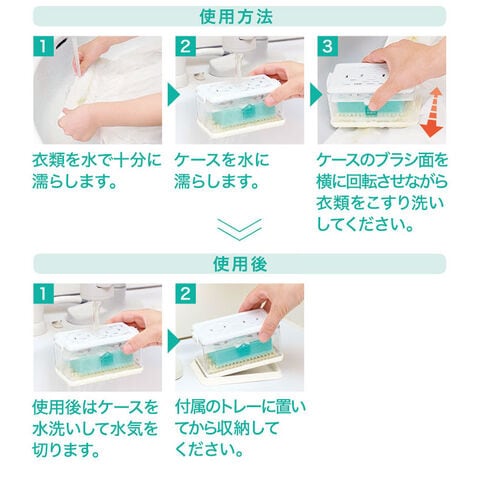 使用方法

1
衣類を水で十分に濡らします。

2
ケースを水に濡らします。

3
ケースのブラシ面を横に回転させながら衣類をこすり洗いしてください。

使用後

1
使用後はケースを水洗いして水気を切ります。

2
付属のトレーに置いてから収納してください。