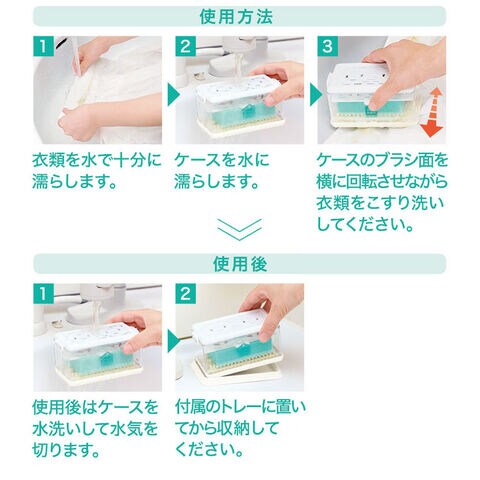 使用方法

1
衣類を水で十分に濡らします。

2
ケースを水に濡らします。

3
ケースのブラシ面を横に回転させながら衣類をこすり洗いしてください。

使用後

1
使用後はケースを水洗いして水気を切ります。

2
付属のトレーに置いてから収納してください。