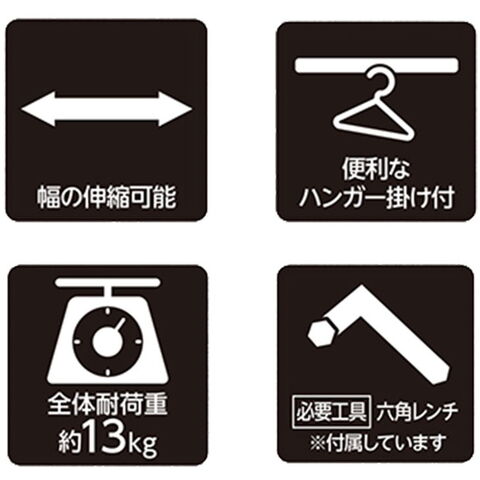 幅の伸縮可能

便利な
ハンガー掛け付

全体耐荷重
約13kg

必要工具 六角レンチ
※付属しています