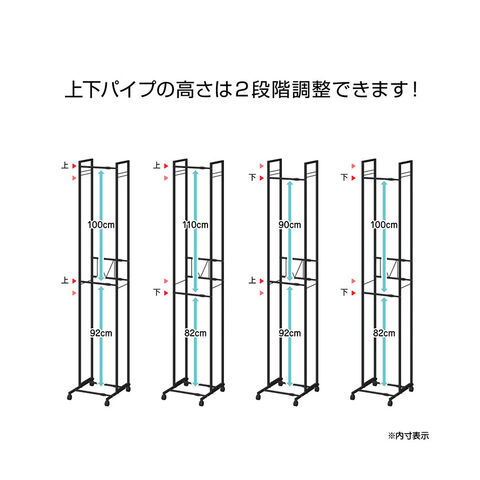 上下パイプの高さは２段階調整できます！

上
100cm
上
92cm

上
110cm
下
82cm

下
90cm
上
92cm

下
100cm
下
82cm

※内寸表示