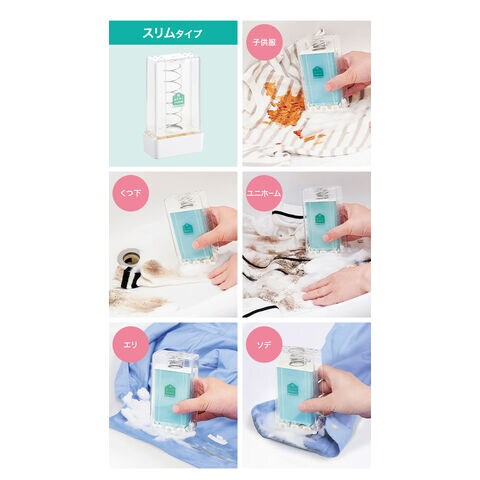 スリムタイプ

子供服

くつ下

ユニホーム

エリ

ソデ