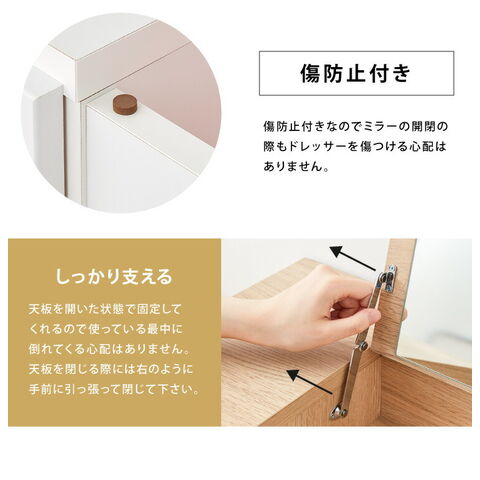 傷防止付き

傷防止付きなのでミラーの開閉の際もドレッサーを傷つける心配はありません。

しっかり支える

天板を開いた状態で固定してくれるので使っている最中に倒れてくる心配はありません。天板を閉じる際には右のように手前に引っ張って閉じて下さい。