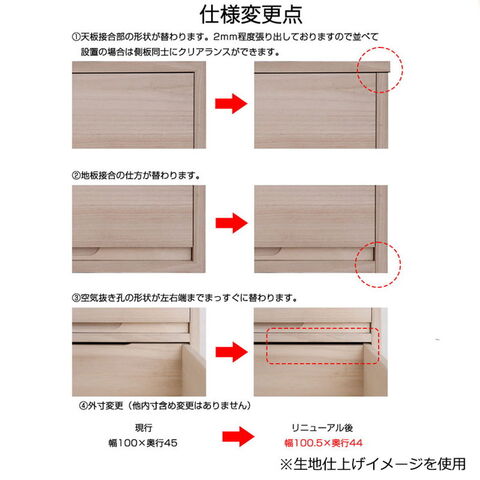 仕様変更点

①天板接合部の形状が替わります。2mm程度張り出しておりますので並べて設置の場合は側板同士にクリアランスができます。

②地板接合の仕方が替わります。

③空気抜き孔の形状が左右端までまっすぐに替わります。

④外寸変更（他内寸含め変更はありません）

現行
幅100×奥行45

リニューアル後
幅100.5×奥行44

※生地仕上げイメージを使用