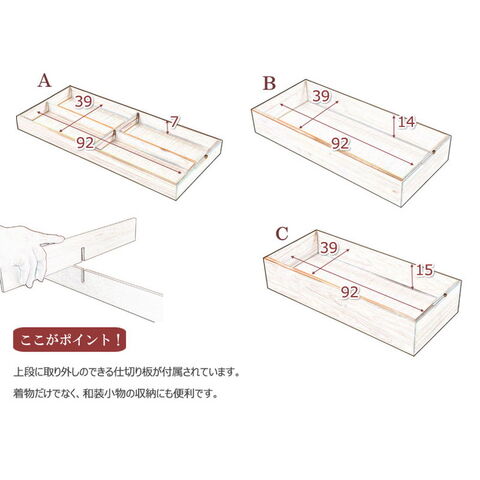 A

39

7

92

B

39

14

92

C

39

15

92

ここがポイント！

上段に取り外しのできる仕切り板が付属されています。

着物だけでなく、和装小物の収納にも便利です。