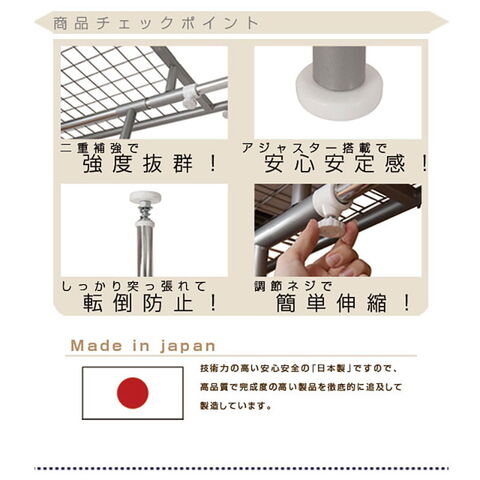 商品チェックポイント

二重補強で
強度抜群！

アジャスター搭載で
安心安定感！

しっかり突っ張れて
転倒防止！

調節ネジで
簡単伸縮！

Made in japan

技術力の高い安心安全の「日本製」ですので、高品質で完成度の高い製品を徹底的に追及して製造しています。