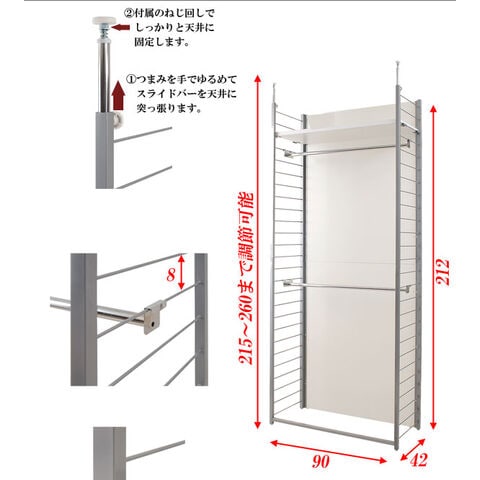 ②付属のねじ回しでしっかりと天井に固定します。

①つまみを手でゆるめてスライドバーを天井に突っ張ります。

8

215～260まで調節可能

212

90

42