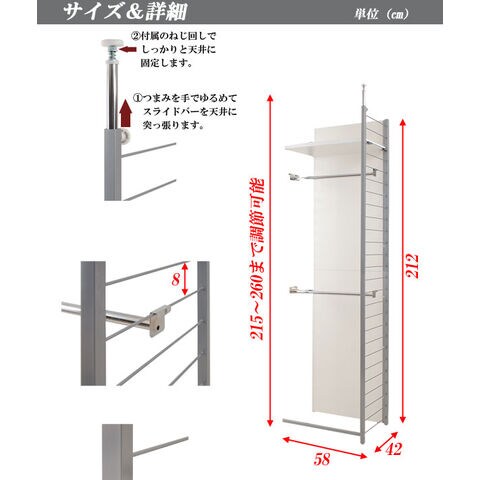 サイズ＆詳細

単位（cm）

②付属のねじ回しでしっかりと天井に固定します。

①つまみを手でゆるめてスライドバーを天井に突っ張ります。

8

215～260まで調節可能

212

58

42