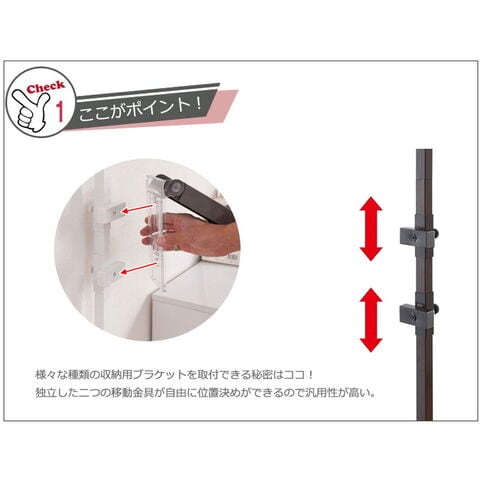 Check
1
ここがポイント！

様々な種類の収納用ブラケットを取付できる秘密はココ！
独立した二つの移動金具が自由に位置決めができるので汎用性が高い。