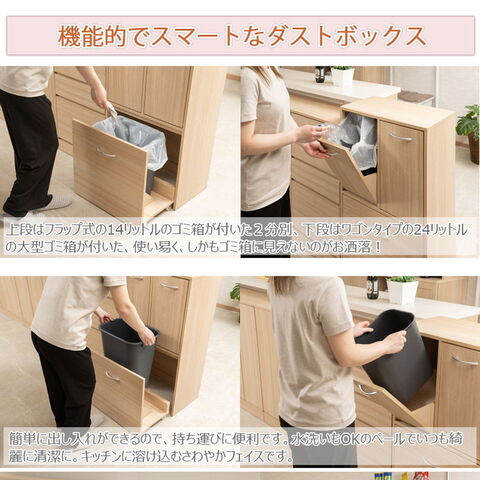 機能的でスマートなダストボックス

上段はフラップ式の14リットルのゴミ箱が付いた２分別、下段はワゴンタイプの24リットルの大型ゴミ箱が付いた、使い易く、しかもゴミ箱に見えないのがお洒落！

簡単に出し入れができるので、持ち運びに便利です。水洗いもOKのペールでいつも綺麗に清潔に。キッチンに溶け込むさわやかフェイスです。