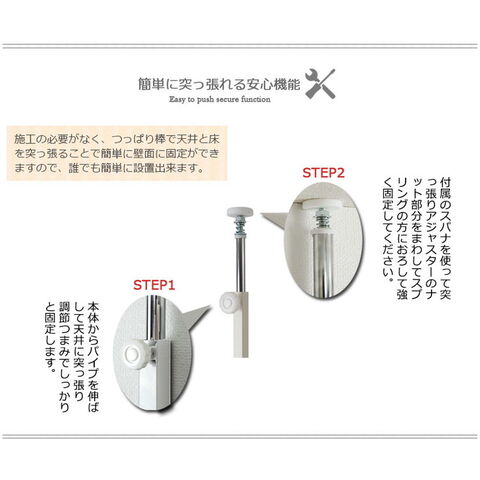 簡単に突っ張れる安心機能
Easy to push secure function

施工の必要がなく、つっぱり棒で天井と床を突っ張ることで簡単に壁面に固定ができますので、誰でも簡単に設置出来ます。

STEP2

付属のスパナを使って突っ張りアジャスターのナット部分をまわしてスプリングの方におろして強く固定してください。

STEP1

本体からパイプを伸ばして天井に突っ張り調節つまみでしっかりと固定します。