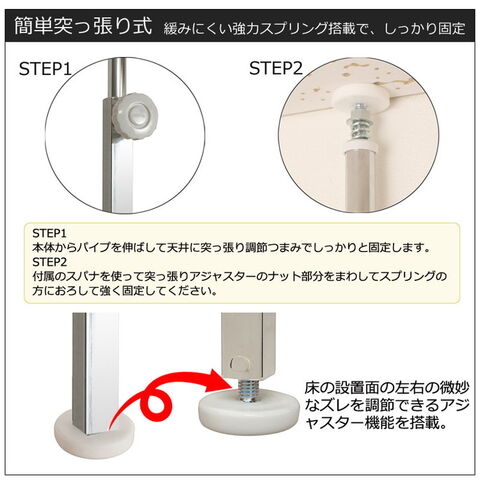 簡単突っ張り式 緩みにくい強力スプリング搭載で、しっかり固定

STEP1

STEP2

STEP1
本体からパイプを伸ばして天井に突っ張り調節つまみでしっかりと固定します。
STEP2
付属のスパナを使って突っ張りアジャスターのナット部分をまわしてスプリングの方におろして強く固定してください。

床の設置面の左右の微妙なズレを調節できるアジャスター機能を搭載。