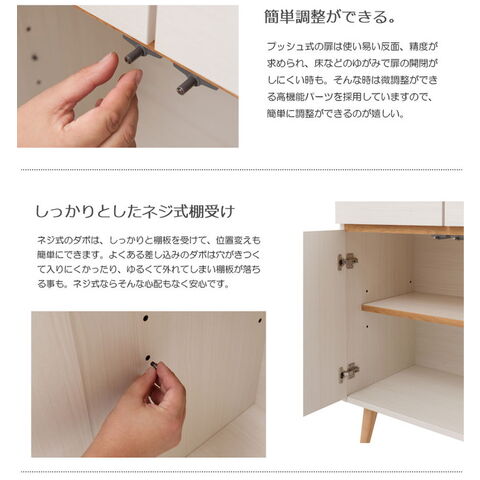 簡単調整ができる。

プッシュ式の扉は使い易い反面、精度が求められ、床などのゆがみで扉の開閉がしにくい時も。そんな時は微調整ができる高機能パーツを採用していますので、簡単に調整ができるのが嬉しい。

しっかりとしたネジ式棚受け

ネジ式のダボは、しっかりと棚板を受けて、位置変えも簡単にできます。よくある差し込みのダボは穴がきつくて入りにくかったり、ゆるくて外れてしまい棚板が落ちる事も。ネジ式ならそんな心配もなく安心です。