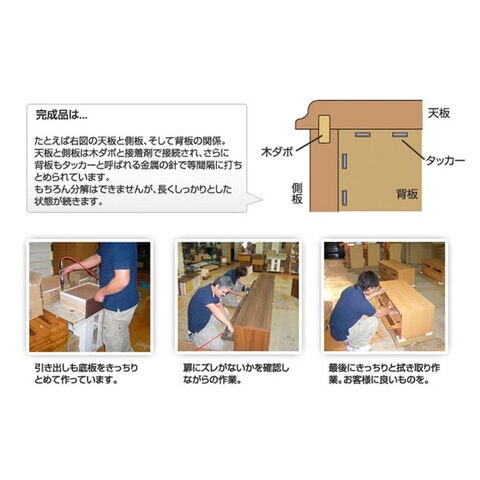 完成品は...

たとえば右図の天板と側板、そして背板の関係。天板と側板は木ダボと接着剤で接続され、さらに背板もタッカーと呼ばれる金属の針で等間隔に打ちとめられています。
もちろん分解はできませんが、長くしっかりとした状態が続きます。

天板
木ダボ
タッカー
側板
背板

引き出しも底板をきっちりとめて作っています。

扉にズレがないかを確認しながらの作業。

最後にきっちりと拭き取り作業。お客様に良いものを。