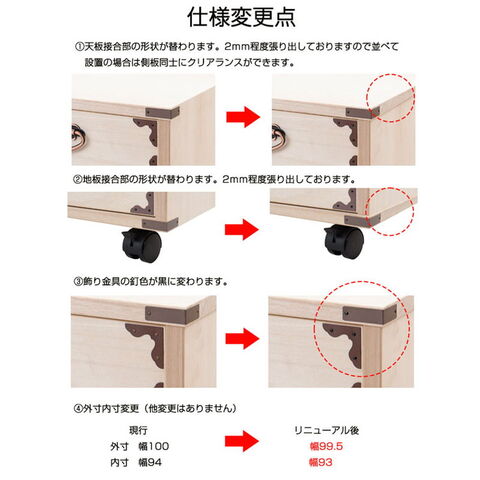 仕様変更点

①天板接合部の形状が替わります。2mm程度張り出しておりますので並べて設置の場合は側板同士にクリアランスができます。

②地板接合部の形状が替わります。2mm程度張り出しております。

③飾り金具の釘色が黒に変わります。

④外寸内寸変更（他変更はありません）

現行
外寸　幅100
内寸　幅94

リニューアル後
幅99.5
幅93