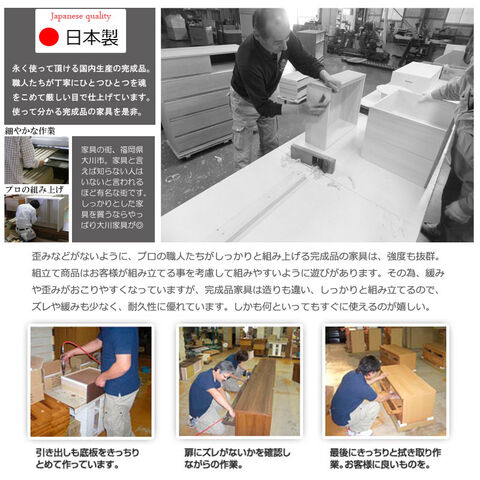 Japanese quality

日本製

永く使って頂ける国内生産の完成品。職人たちが丁寧にひとつひとつを魂をこめて厳しい目で仕上げています。使って分かる完成品の家具を是非。

細やかな作業

プロの組み上げ

家具の街、福岡県大川市。家具と言えば知らない人はいないと言われるほど有名な街です。しっかりとした家具を買うならやっぱり大川家具が◎

歪みなどがないように、プロの職人たちがしっかりと組み上げる完成品の家具は、強度も抜群。組立て商品はお客様が組み立てる事を考慮して組みやすいように遊びがあります。その為、緩みや歪みがおこりやすくなっていますが、完成品家具は造りも違い、しっかりと組み立てるので、ズレや緩みも少なく、耐久性に優れています。しかも何といってもすぐに使えるのが嬉しい。

引き出しも底板をきっちりとめて作っています。

扉にズレがないかを確認しながらの作業。

最後にきっちりと拭き取り作業。お客様に良いものを。