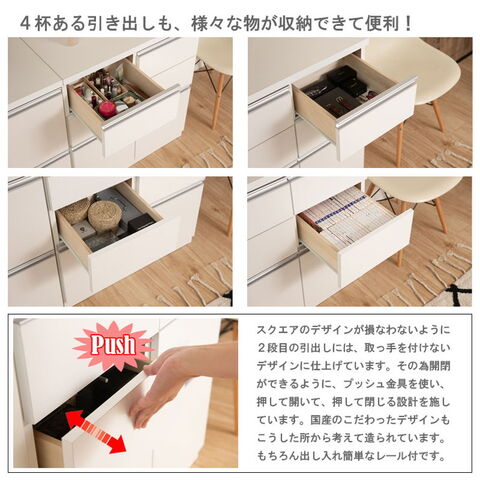 ４杯ある引き出しも、様々な物が収納できて便利！

Push

スクエアのデザインが損なわないように２段目の引出しには、取っ手を付けないデザインに仕上げています。その為開閉ができるように、プッシュ金具を使い、押して開いて、押して閉じる設計を施しています。国産のこだわったデザインもこうした所から考えて造られています。もちろん出し入れ簡単なレール付です。