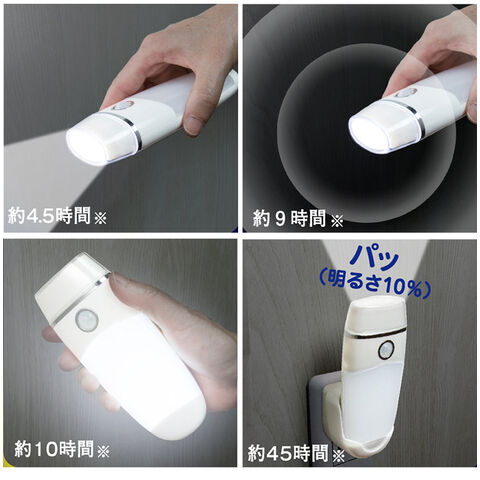 約4.5時間※

約 9 時間※

約10時間※

パッ
（明るさ10%）

約45時間※