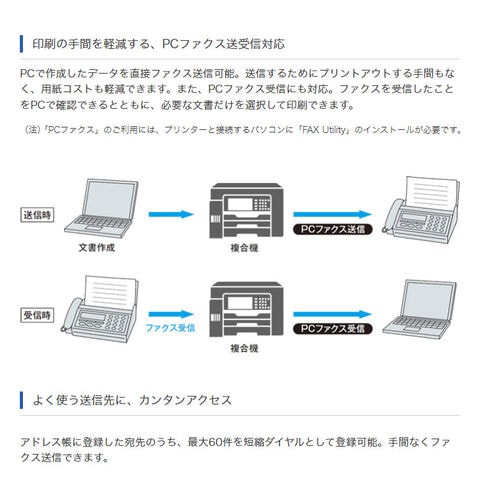 印刷の手間を軽減する、PCファクス送受信対応

PCで作成したデータを直接ファクス送信可能。送信するためにプリントアウトする手間もなく、用紙コストも軽減できます。また、PCファクス受信にも対応。ファクスを受信したことをPCで確認できるとともに、必要な文書だけを選択して印刷できます。

（注）「PCファクス」のご利用には、プリンターと接続するパソコンに「FAX Utility」のインストールが必要です。

送信時

文書作成

複合機

PCファクス送信

受信時

ファクス受信

複合機

PCファクス受信

よく使う送信先に、カンタンアクセス

アドレス帳に登録した宛先のうち、最大60件を短縮ダイヤルとして登録可能。手間なくファクス送信できます。