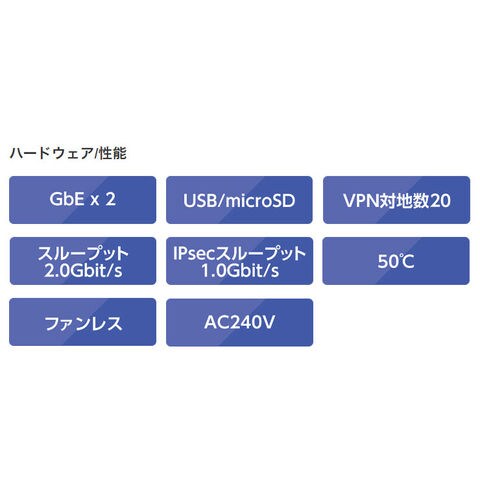 ハードウェア/性能

GbE x 2

USB/microSD

VPN対地数20

スループット
2.0Gbit/s

IPsecスループット
1.0Gbit/s

50℃

ファンレス

AC240V