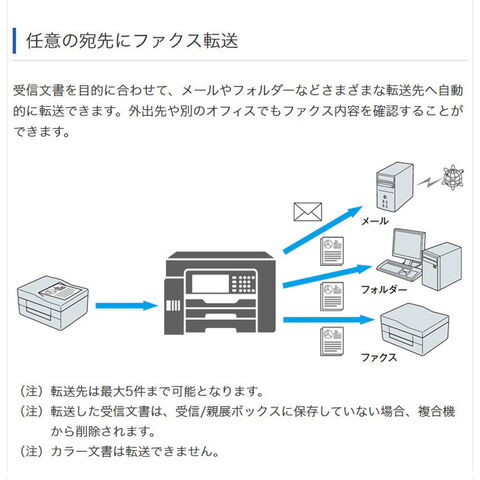 任意の宛先にファクス転送

受信文書を目的に合わせて、メールやフォルダーなどさまざまな転送先へ自動的に転送できます。外出先や別のオフィスでもファクス内容を確認することができます。

メール

フォルダー

ファクス

（注）転送先は最大5件まで可能となります。
（注）転送した受信文書は、受信/親展ボックスに保存していない場合、複合機から削除されます。
（注）カラー文書は転送できません。