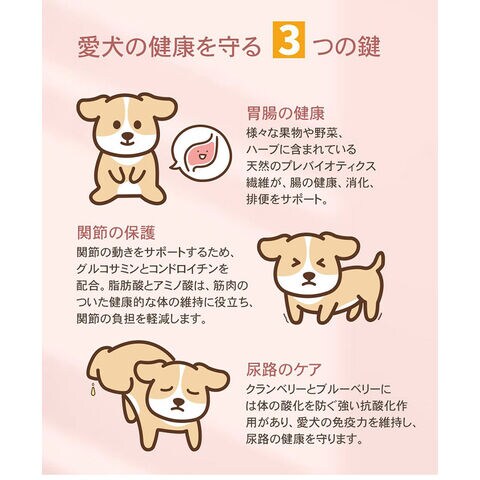 愛犬の健康を守る 3 つの鍵

胃腸の健康
様々な果物や野菜、ハーブに含まれている天然のプレバイオティクス繊維が、腸の健康、消化、排便をサポート。

関節の保護
関節の動きをサポートするため、グルコサミンとコンドロイチンを配合。脂肪酸とアミノ酸は、筋肉のついた健康的な体の維持に役立ち、関節の負担を軽減します。

尿路のケア
クランベリーとブルーベリーには体の酸化を防ぐ強い抗酸化作用があり、愛犬の免疫力を維持し、尿路の健康を守ります。