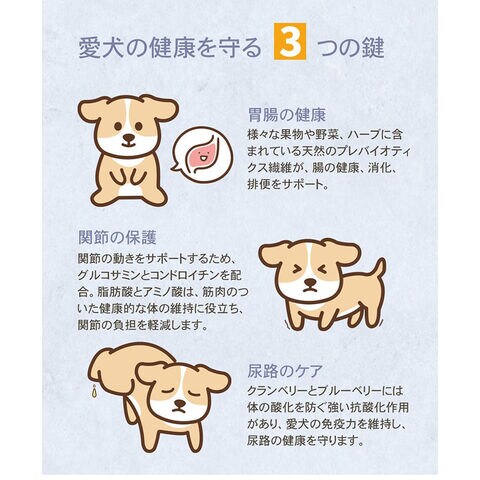 愛犬の健康を守る 3 つの鍵

胃腸の健康
様々な果物や野菜、ハーブに含まれている天然のプレバイオティクス繊維が、腸の健康、消化、排便をサポート。

関節の保護
関節の動きをサポートするため、グルコサミンとコンドロイチンを配合。脂肪酸とアミノ酸は、筋肉のついた健康的な体の維持に役立ち、関節の負担を軽減します。

尿路のケア
クランベリーとブルーベリーには体の酸化を防ぐ強い抗酸化作用があり、愛犬の免疫力を維持し、尿路の健康を守ります。