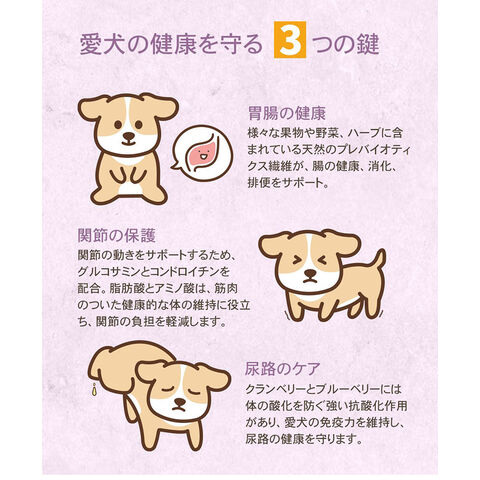 愛犬の健康を守る 3 つの鍵

胃腸の健康
様々な果物や野菜、ハーブに含まれている天然のプレバイオティクス繊維が、腸の健康、消化、排便をサポート。

関節の保護
関節の動きをサポートするため、グルコサミンとコンドロイチンを配合。脂肪酸とアミノ酸は、筋肉のついた健康的な体の維持に役立ち、関節の負担を軽減します。

尿路のケア
クランベリーとブルーベリーには体の酸化を防ぐ強い抗酸化作用があり、愛犬の免疫力を維持し、尿路の健康を守ります。