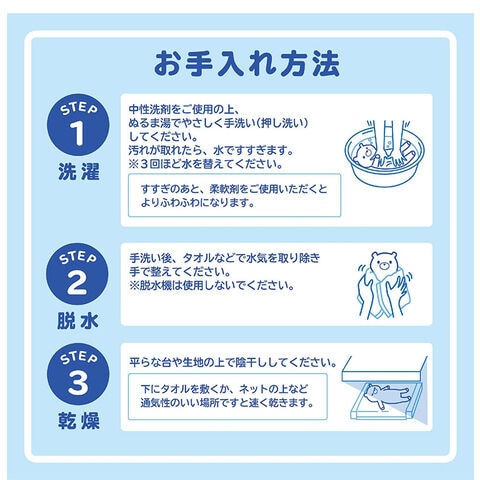 お手入れ方法

STEP
1
洗濯

中性洗剤をご使用の上、ぬるま湯でやさしく手洗い(押し洗い)してください。
汚れが取れたら、水ですすぎます。
※3回ほど水を替えてください。

すすぎのあと、柔軟剤をご使用いただくとよりふわふわになります。

STEP
2
脱水

手洗い後、タオルなどで水気を取り除き手で整えてください。
※脱水機は使用しないでください。

STEP
3
乾燥

平らな台や生地の上で陰干ししてください。

下にタオルを敷くか、ネットの上など通気性のいい場所ですと速く乾きます。