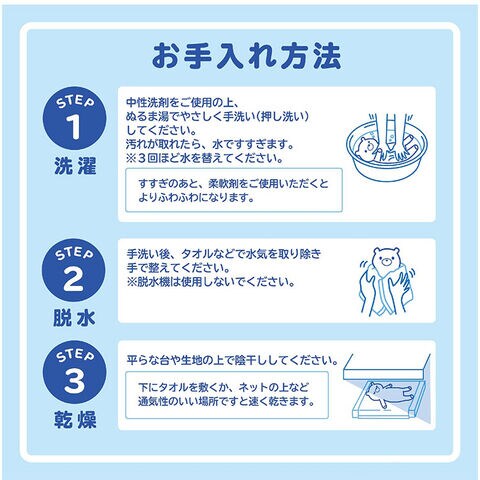 お手入れ方法

STEP 1
洗濯

中性洗剤をご使用の上、ぬるま湯でやさしく手洗い(押し洗い)してください。
汚れが取れたら、水ですすぎます。
※3回ほど水を替えてください。

すすぎのあと、柔軟剤をご使用いただくとよりふわふわになります。

STEP 2
脱水

手洗い後、タオルなどで水気を取り除き手で整えてください。
※脱水機は使用しないでください。

STEP 3
乾燥

平らな台や生地の上で陰干ししてください。

下にタオルを敷くか、ネットの上など通気性のいい場所ですと速く乾きます。