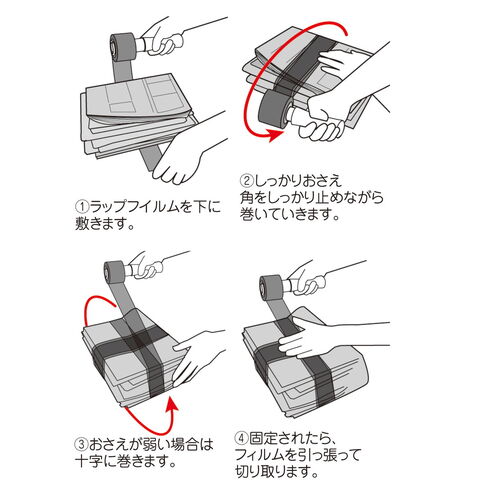 ①ラップフイルムを下に敷きます。

②しっかりおさえ角をしっかり止めながら巻いていきます。

③おさえが弱い場合は十字に巻きます。

④固定されたら、フィルムを引っ張って切り取ります。