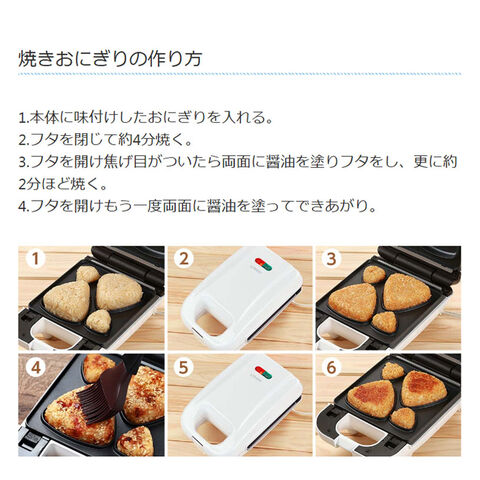 焼きおにぎりの作り方

1.本体に味付けしたおにぎりを入れる。
2.フタを閉じて約4分焼く。
3.フタを開け焦げ目がついたら両面に醤油を塗りフタをし、更に約2分ほど焼く。
4.フタを開けもう一度両面に醤油を塗ってできあがり。

1

2

3

4

5

6