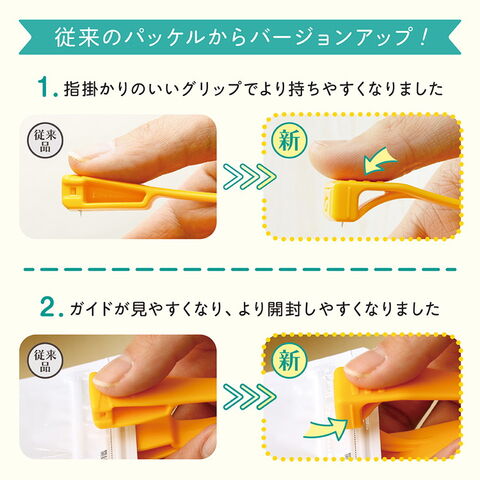 従来のパッケルからバージョンアップ！

1. 指掛かりのいいグリップでより持ちやすくなりました

従来品

新

2. ガイドが見やすくなり、より開封しやすくなりました

従来品

新