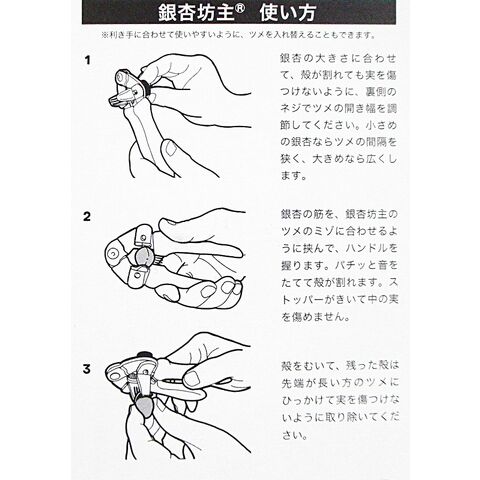 銀杏坊主® 使い方

※利き手に合わせて使いやすいように、ツメを入れ替えることもできます。

1

銀杏の大きさに合わせて、殻が割れても実を傷つけないように、裏側のネジでツメの開き幅を調節してください。小さめの銀杏ならツメの間隔を狭く、大きめなら広くします。

2

銀杏の筋を、銀杏坊主のツメのミゾに合わせるように挟んで、ハンドルを握ります。パチッと音をたてて殻が割れます。ストッパーがきいて中の実を傷めません。

3

殻をむいて、残った殻は先端が長い方のツメにひっかけて実を傷つけないように取り除いてください。