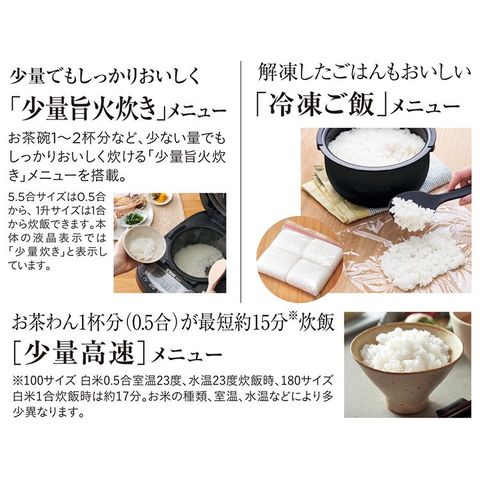 少量でもしっかりおいしく

「少量旨火炊き」メニュー

お茶碗1〜2杯分など、少ない量でもしっかりおいしく炊ける「少量旨火炊き」メニューを搭載。

5.5合サイズは0.5合から、1升サイズは1合から炊飯できます。本体の液晶表示では「少量炊き」と表示しています。

解凍したごはんもおいしい

「冷凍ご飯」メニュー

お茶わん1杯分（0.5合）が最短約15分※炊飯

［少量高速］メニュー

※100サイズ 白米0.5合室温23度、水温23度炊飯時、180サイズ白米1合炊飯時は約17分。お米の種類、室温、水温などにより多少異なります。