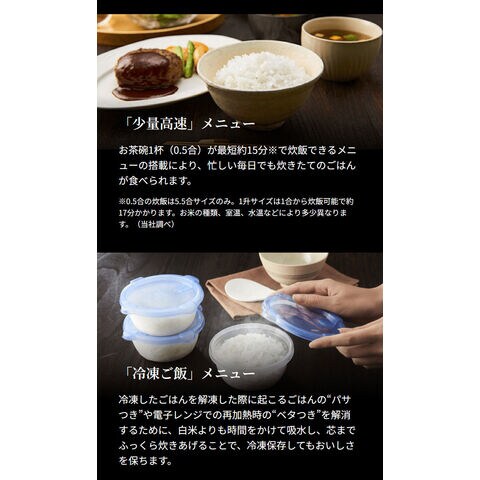 「少量高速」メニュー

お茶碗1杯（0.5合）が最短約15分※で炊飯できるメニューの搭載により、忙しい毎日でも炊きたてのごはんが食べられます。

※0.5合の炊飯は5.5合サイズのみ。1升サイズは1合から炊飯可能で約17分かかります。お米の種類、室温、水温などにより多少異なります。（当社調べ）

「冷凍ご飯」メニュー

冷凍したごはんを解凍した際に起こるごはんの“パサつき”や電子レンジでの再加熱時の“ベタつき”を解消するために、白米よりも時間をかけて吸水し、芯までふっくら炊きあげることで、冷凍保存してもおいしさを保ちます。