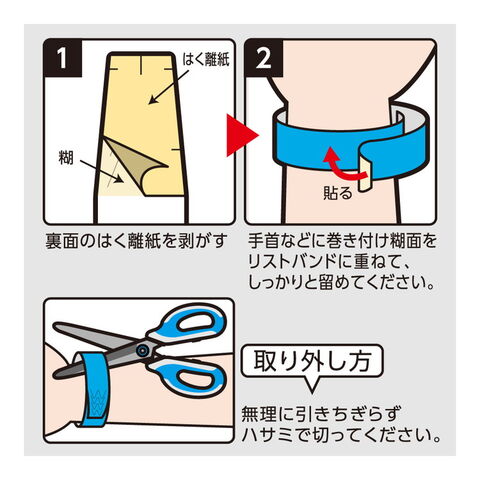 1

はく離紙

糊

裏面のはく離紙を剥がす

2

貼る

手首などに巻き付け糊面をリストバンドに重ねて、しっかりと留めてください。

取り外し方

無理に引きちぎらずハサミで切ってください。