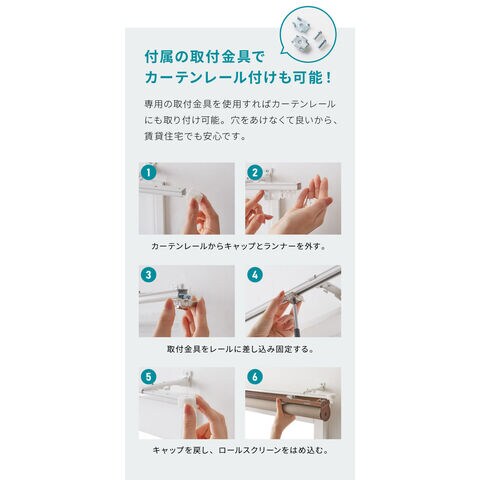 付属の取付金具で
カーテンレール付けも可能！

専用の取付金具を使用すればカーテンレールにも取り付け可能。穴をあけなくて良いから、賃貸住宅でも安心です。

1

2

カーテンレールからキャップとランナーを外す。

3

4

取付金具をレールに差し込み固定する。

5

6

キャップを戻し、ロールスクリーンをはめ込む。