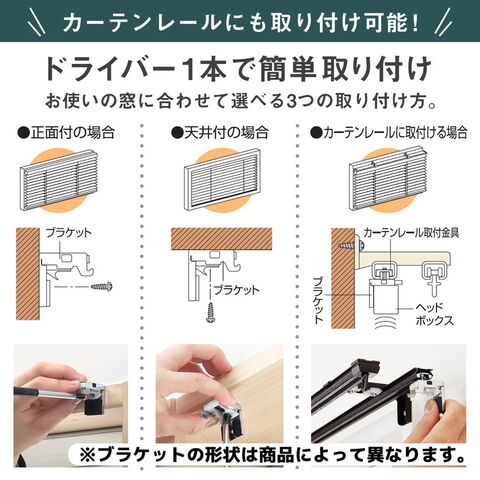 カーテンレールにも取り付け可能！

ドライバー1本で簡単取り付け

お使いの窓に合わせて選べる3つの取り付け方。

●正面付の場合

ブラケット

●天井付の場合

ブラケット

●カーテンレールに取付ける場合

カーテンレール取付金具

ブラケット

ヘッドボックス

※ブラケットの形状は商品によって異なります。