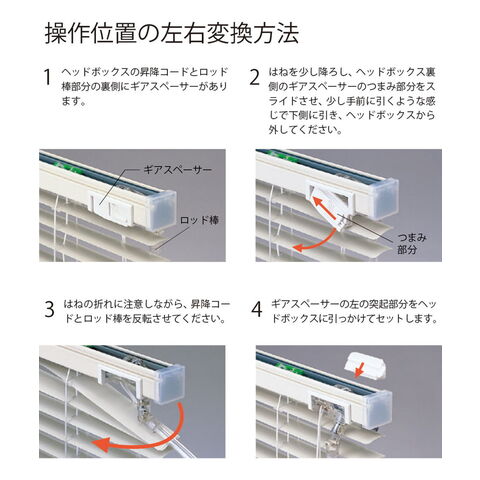 操作位置の左右変換方法

1 ヘッドボックスの昇降コードとロッド棒部分の裏側にギアスペーサーがあります。

ギアスペーサー

ロッド棒

2 はねを少し降ろし、ヘッドボックス裏側のギアスペーサーのつまみ部分をスライドさせ、少し手前に引くような感じで下側に引き、ヘッドボックスから外してください。

つまみ部分

3 はねの折れに注意しながら、昇降コードとロッド棒を反転させてください。

4 ギアスペーサーの左の突起部分をヘッドボックスに引っかけてセットします。