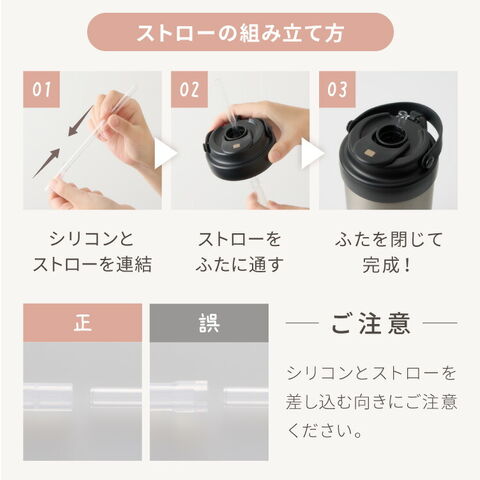 ストローの組み立て方

01

シリコンと
ストローを連結

02

ストローを
ふたに通す

03

ふたを閉じて
完成！

正

誤

ご注意

シリコンとストローを差し込む向きにご注意ください。