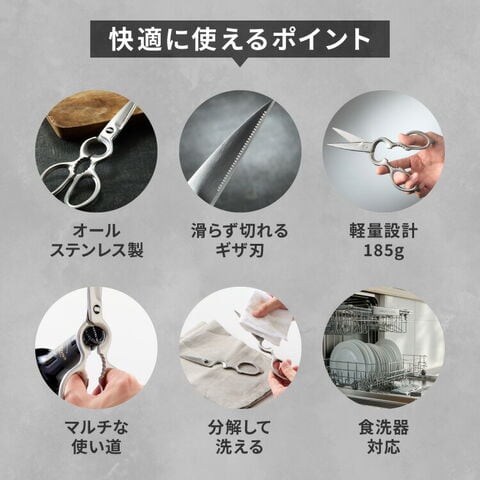 快適に使えるポイント

オール
ステンレス製

滑らず切れる
ギザ刃

軽量設計
185g

マルチな
使い道

分解して
洗える

食洗器
対応