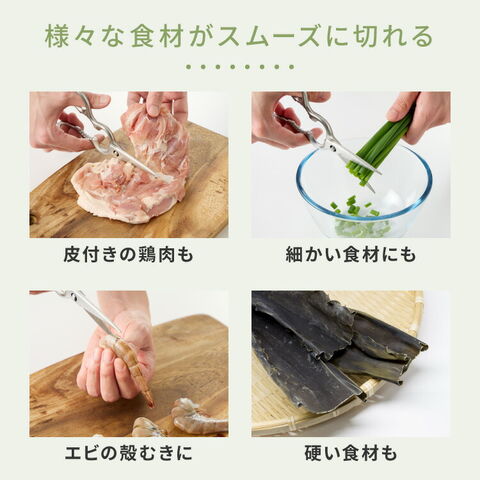 様々な食材がスムーズに切れる

皮付きの鶏肉も

細かい食材にも

エビの殻むきに

硬い食材も