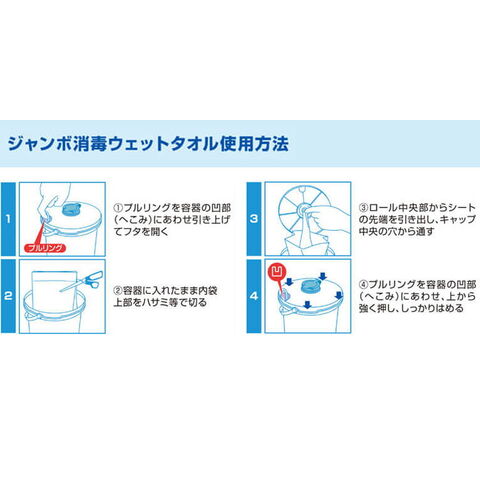 ジャンボ消毒ウェットタオル使用方法

1

プルリング

①プルリングを容器の凹部(へこみ)にあわせ引き上げてフタを開く

2

②容器に入れたまま内袋上部をハサミ等で切る

3

③ロール中央部からシートの先端を引き出し、キャップ中央の穴から通す

4

凹

④プルリングを容器の凹部(へこみ)にあわせ、上から強く押し、しっかりはめる