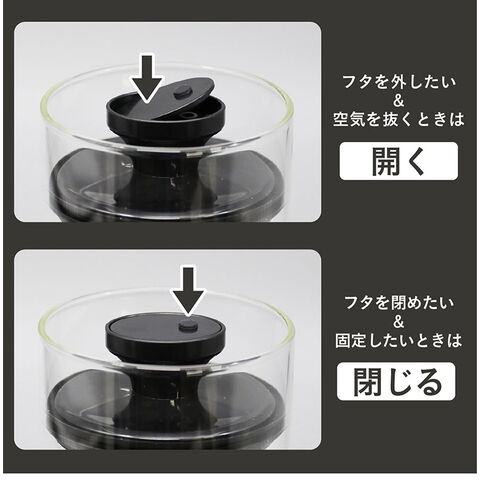 フタを外したい
&
空気を抜くときは

開く

フタを閉めたい
&
固定したいときは

閉じる