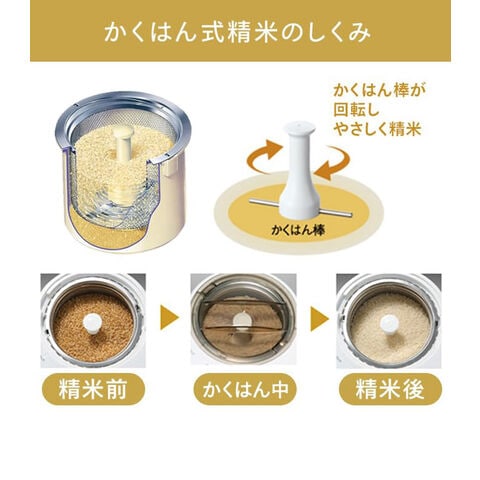 かくはん式精米のしくみ

かくはん棒が
回転し
やさしく精米

かくはん棒

精米前

かくはん中

精米後