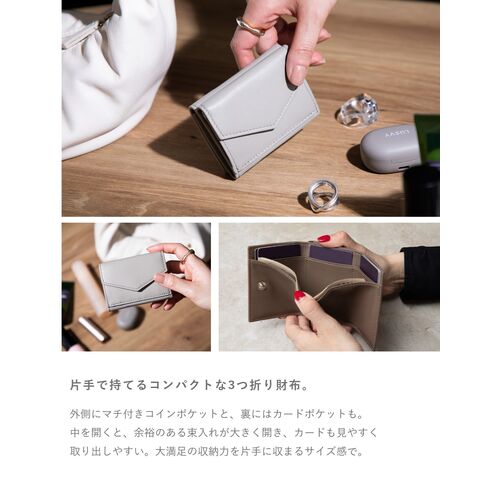 片手で持てるコンパクトな3つ折り財布。

外側にマチ付きコインポケットと、裏にはカードポケットも。
中を開くと、余裕のある束入れが大きく開き、カードも見やすく
取り出しやすい。大満足の収納力を片手に収まるサイズ感で。